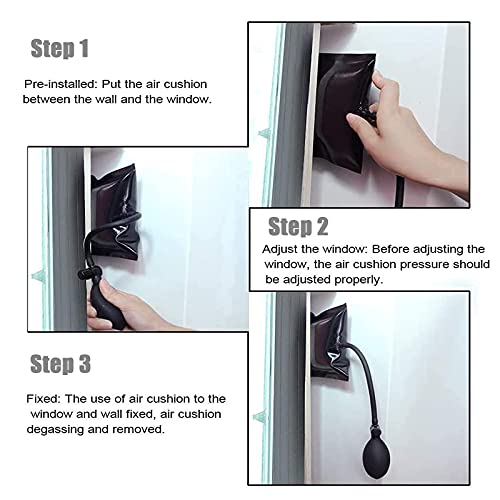 Step 1

Pre-installed: Put the air cushion between the wall and the window.

Step 2

Adjust the window: Before adjusting the window, the air cushion pressure should be adjusted properly.

Step 3

Fixed: The use of air cushion to the window and wall fixed, air cushion degassing and removed.