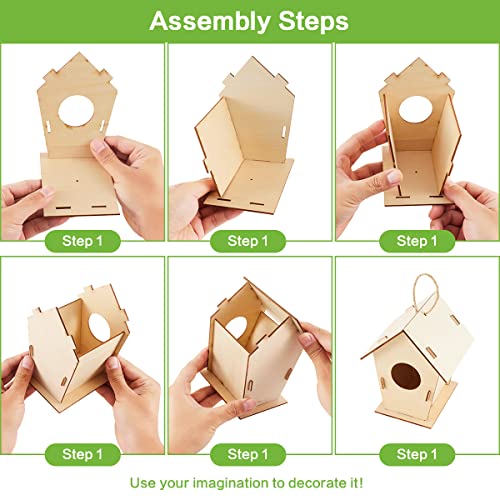 Assembly Steps

Step 1

Step 1

Step 1

Step 1

Step 1

Step 1

Use your imagination to decorate it!