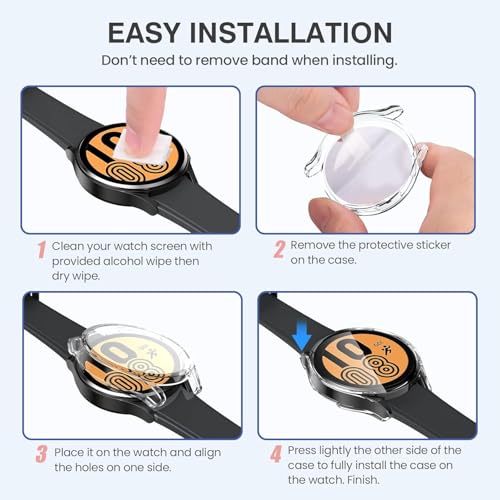 EASY INSTALLATION

Don't need to remove band when installing.

1 Clean your watch screen with provided alcohol wipe then dry wipe.

2 Remove the protective sticker on the case.

3 Place it on the watch and align the holes on one side.

4 Press lightly the other side of the case to fully install the case on the watch. Finish.