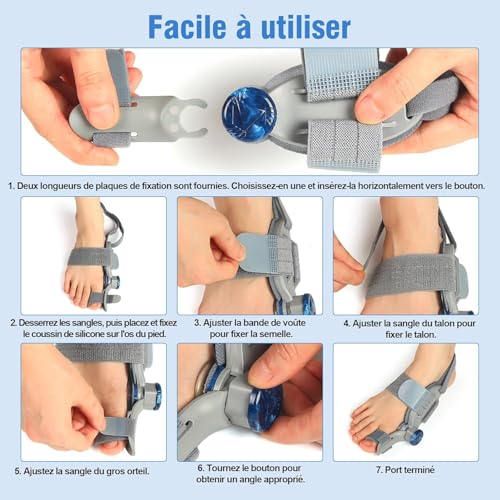 Facile à utiliser

1. Deux longueurs de plaques de fixation sont fournies. Choisissez-en une et insérez-la horizontalement vers le bouton.

2. Desserrez les sangles, puis placez et fixez le coussin de silicone sur l'os du pied.

3. Ajuster la bande de voûte pour fixer la semelle.

4. Ajuster la sangle du talon pour fixer le talon.

5. Ajustez la sangle du gros orteil.

6. Tournez le bouton pour obtenir un angle approprié.

7. Port terminé