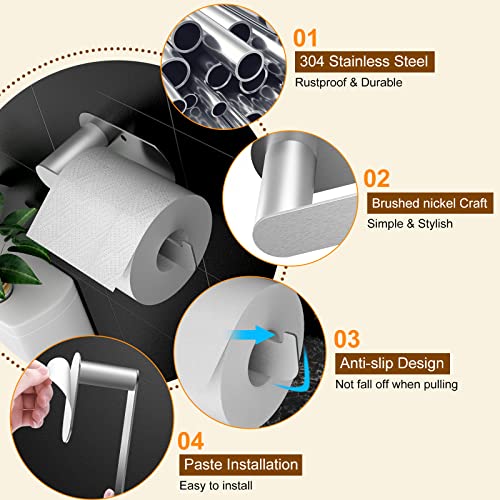 01
304 Stainless Steel
Rustproof & Durable

02
Brushed nickel Craft
Simple & Stylish

03
Anti-slip Design
Not fall off when pulling

04
Paste Installation
Easy to install