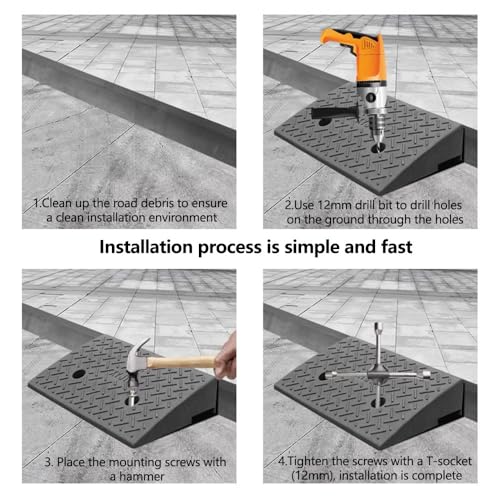 1.Clean up the road debris to ensure a clean installation environment

2.Use 12mm drill bit to drill holes on the ground through the holes

Installation process is simple and fast

3. Place the mounting screws with a hammer

4.Tighten the screws with a T-socket (12mm), installation is complete