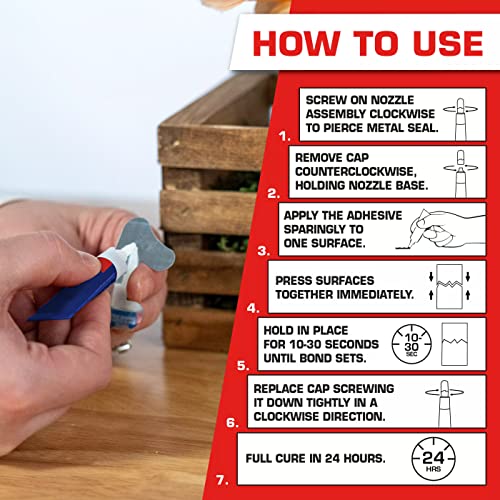 HOW TO USE

1. SCREW ON NOZZLE ASSEMBLY CLOCKWISE TO PIERCE METAL SEAL.

2. REMOVE CAP COUNTERCLOCKWISE, HOLDING NOZZLE BASE.

3. APPLY THE ADHESIVE SPARINGLY TO ONE SURFACE.

4. PRESS SURFACES TOGETHER IMMEDIATELY.

5. HOLD IN PLACE FOR 10-30 SECONDS UNTIL BOND SETS. 10-30 SEC

6. REPLACE CAP SCREWING IT DOWN TIGHTLY IN A CLOCKWISE DIRECTION.

7. FULL CURE IN 24 HOURS. 24 HRS