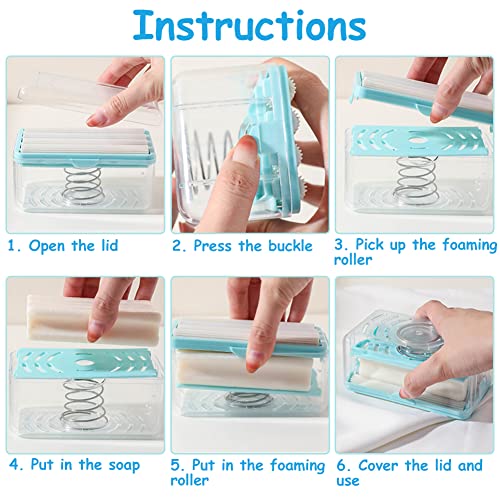 Instructions

1. Open the lid

2. Press the buckle

3. Pick up the foaming roller

4. Put in the soap

5. Put in the foaming roller

6. Cover the lid and use