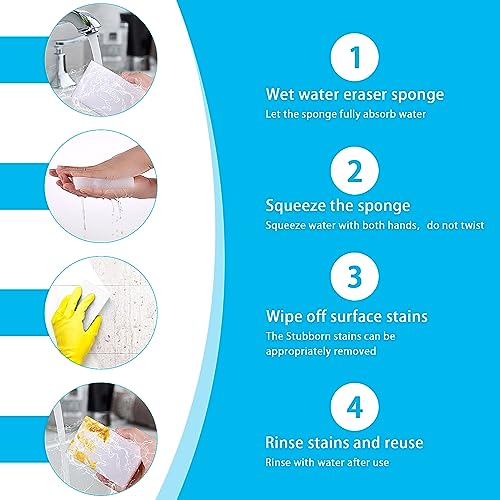 1

Wet water eraser sponge

Let the sponge fully absorb water

2

Squeeze the sponge

Squeeze water with both hands， do not twist

3

Wipe off surface stains

The Stubborn stains can be appropriately removed

4

Rinse stains and reuse

Rinse with water after use