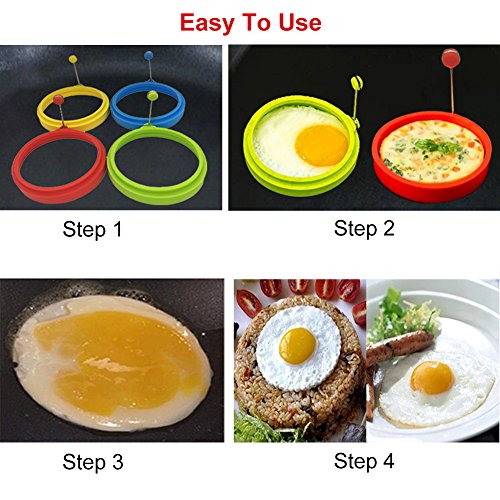 Easy To Use

Step 1

Step 2

Step 3

Step 4