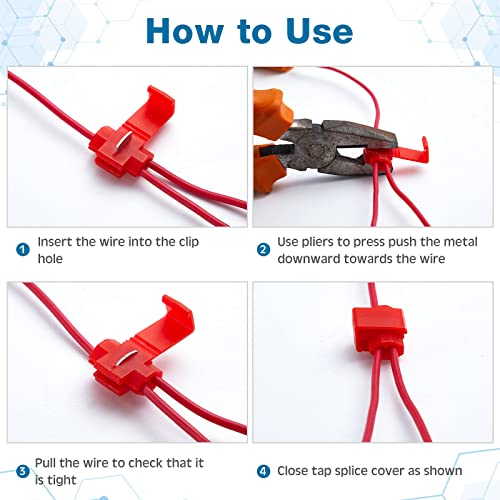 How to Use

1 Insert the wire into the clip hole

2 Use pliers to press push the metal downward towards the wire

3 Pull the wire to check that it is tight

4 Close tap splice cover as shown