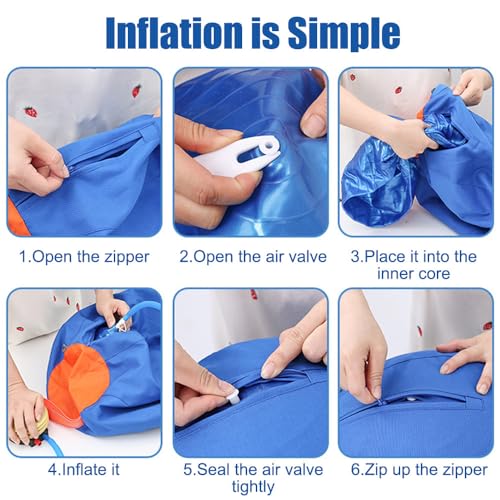 Inflation is Simple

1.Open the zipper

2.Open the air valve

3.Place it into the inner core

4.Inflate it

5.Seal the air valve tightly

6.Zip up the zipper