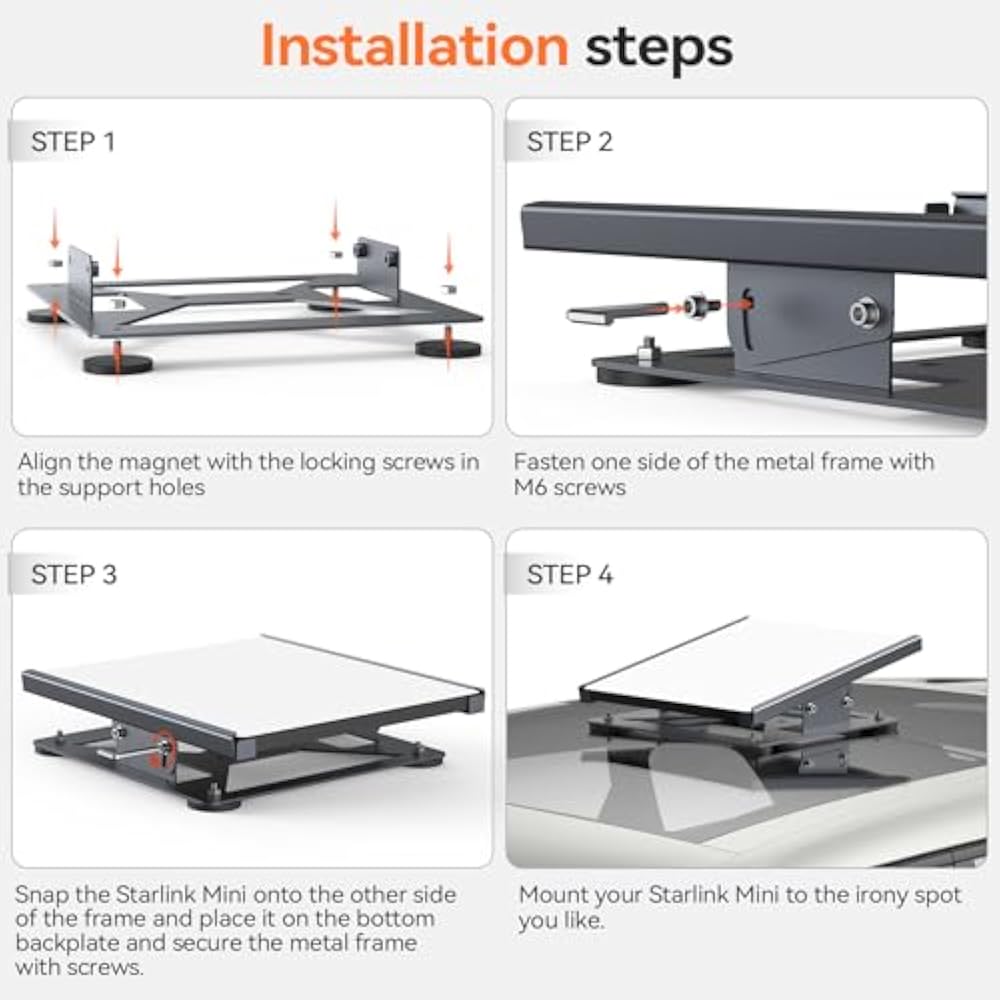 Installation steps

STEP 1

Align the magnet with the locking screws in the support holes

STEP 2

Fasten one side of the metal frame with M6 screws

STEP 3

Snap the Starlink Mini onto the other side of the frame and place it on the bottom backplate and secure the metal frame with screws.

STEP 4

Mount your Starlink Mini to the irony spot you like.