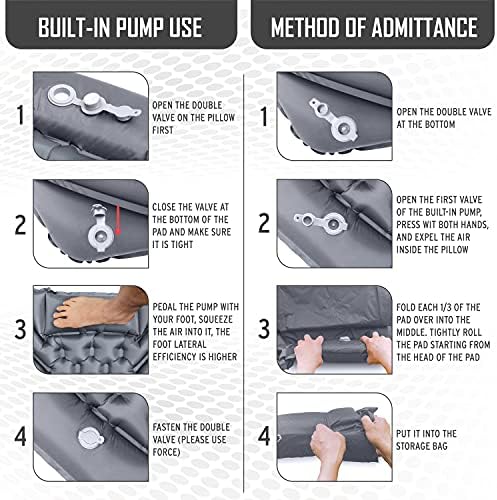 BUILT-IN PUMP USE

1
OPEN THE DOUBLE VALVE ON THE PILLOW FIRST

2
CLOSE THE VALVE AT THE BOTTOM OF THE PAD AND MAKE SURE IT IS TIGHT

3
PEDAL THE PUMP WITH YOUR FOOT, SQUEEZE THE AIR INTO IT, THE FOOT LATERAL EFFICIENCY IS HIGHER

4
FASTEN THE DOUBLE VALVE (PLEASE USE FORCE)

METHOD OF ADMITTANCE

1
OPEN THE DOUBLE VALVE AT THE BOTTOM

2
OPEN THE FIRST VALVE OF THE BUILT-IN PUMP, PRESS WIT BOTH HANDS, AND EXPEL THE AIR INSIDE THE PILLOW

3
FOLD EACH 1/3 OF THE PAD OVER INTO THE MIDDLE. TIGHTLY ROLL THE PAD STARTING FROM THE HEAD OF THE PAD

4
PUT IT INTO THE STORAGE BAG