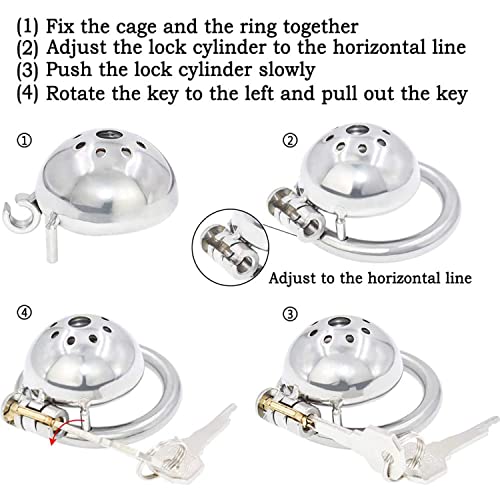 (1) Fix the cage and the ring together
(2) Adjust the lock cylinder to the horizontal line
(3) Push the lock cylinder slowly
(4) Rotate the key to the left and pull out the key

①

②

Adjust to the horizontal line

④

③