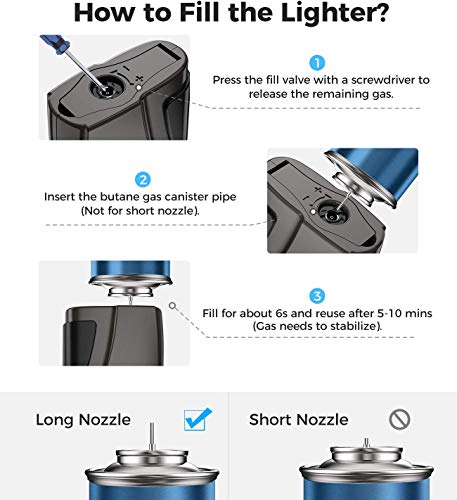 How to Fill the Lighter?

1
Press the fill valve with a screwdriver to release the remaining gas.

2
Insert the butane gas canister pipe (Not for short nozzle).

3
Fill for about 6s and reuse after 5-10 mins (Gas needs to stabilize).

Long Nozzle

Short Nozzle