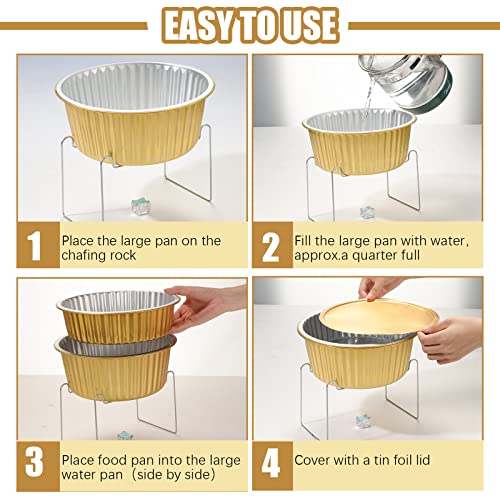 EASY TO USE

1 Place the large pan on the chafing rock

2 Fill the large pan with water, approx.a quarter full

3 Place food pan into the large water pan（side by side）

4 Cover with a tin foil lid