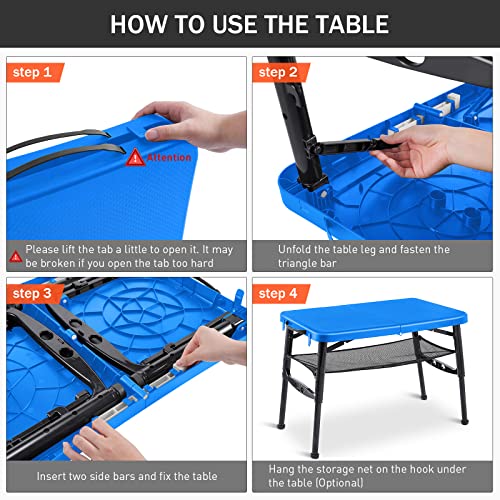 HOW TO USE THE TABLE

step 1

Attention

Please lift the tab a little to open it. It may be broken if you open the tab too hard

step 2

Unfold the table leg and fasten the triangle bar

step 3

Insert two side bars and fix the table

step 4

Hang the storage net on the hook under the table (Optional)