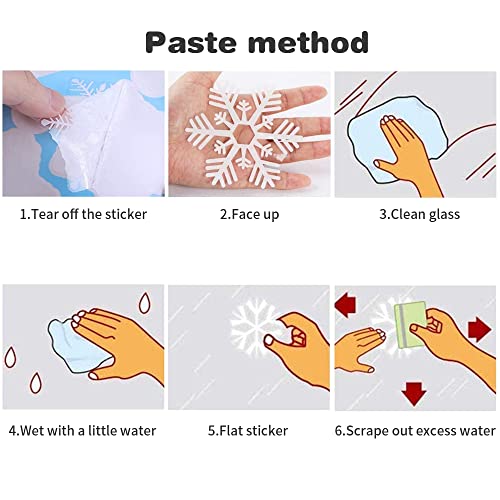 Paste method

1.Tear off the sticker

2.Face up

3.Clean glass

4.Wet with a little water

5.Flat sticker

6.Scrape out excess water