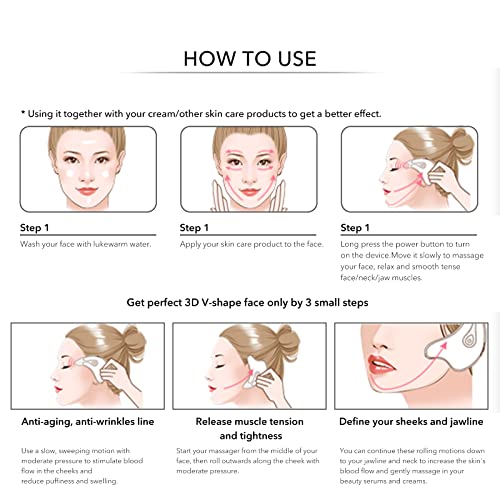 HOW TO USE

* Using it together with your cream/other skin care products to get a better effect.

Step 1

Wash your face with lukewarm water.

Step 1

Apply your skin care product to the face.

Step 1

Long press the power button to turn on the device.Move it slowly to massage your face, relax and smooth tense face/neck/jaw muscles.

Get perfect 3D V-shape face only by 3 small steps

Anti-aging, anti-wrinkles line

Use a slow, sweeping motion with moderate pressure to stimulate blood flow in the cheeks and reduce puffiness and swelling.

Release muscle tension and tightness

Start your massager from the middle of your face, then roll outwards along the cheek with moderate pressure.

Define your sheeks and jawline

You can continue these rolling motions down to your jawline and neck to increase the skin's blood flow and gently massage in your beauty serums and creams.