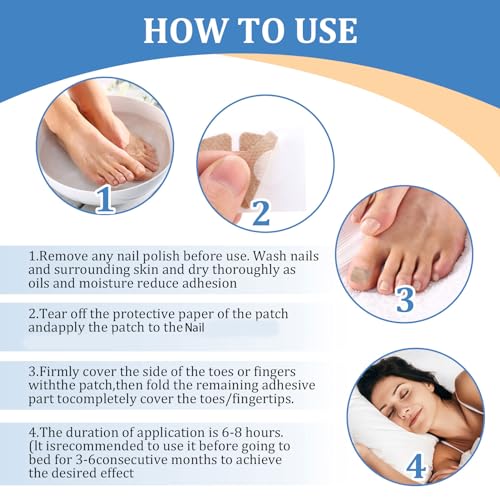 HOW TO USE

1

2

3

1.Remove any nail polish before use. Wash nails and surrounding skin and dry thoroughly as oils and moisture reduce adhesion

2.Tear off the protective paper of the patch andapply the patch to the Nail

3.Firmly cover the side of the toes or fingers withthe patch,then fold the remaining adhesive part tocompletely cover the toes/fingertips.

4.The duration of application is 6-8 hours. (It isrecommended to use it before going to bed for 3-6consecutive months to achieve the desired effect

4