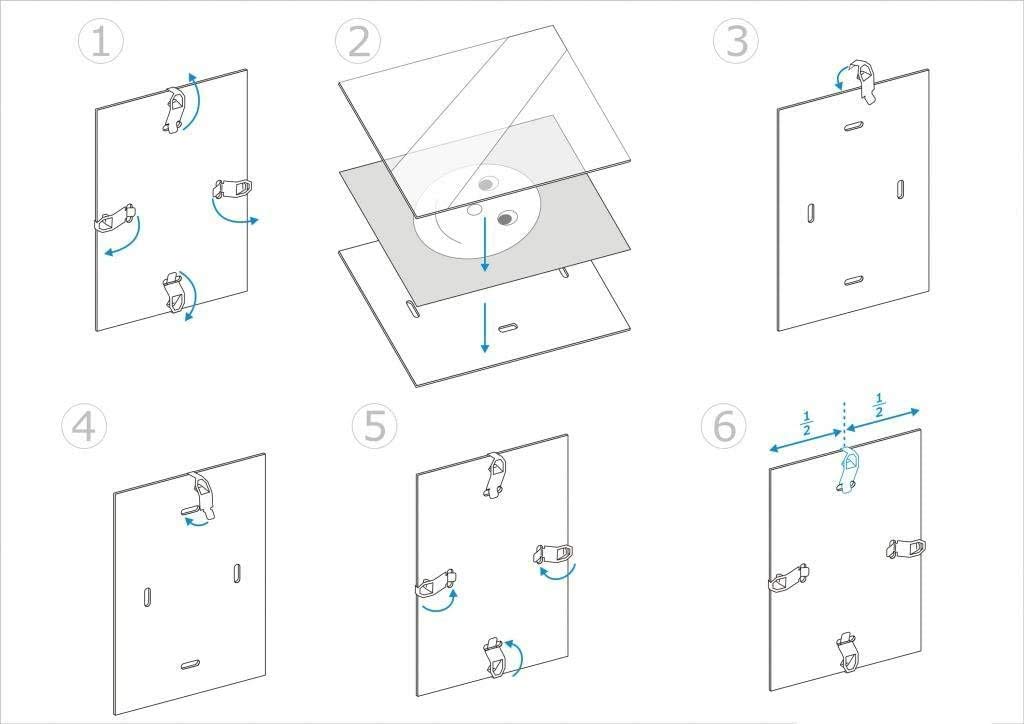 1

2

3

4

5

6

$\frac{1}{2}$ $\frac{1}{2}$