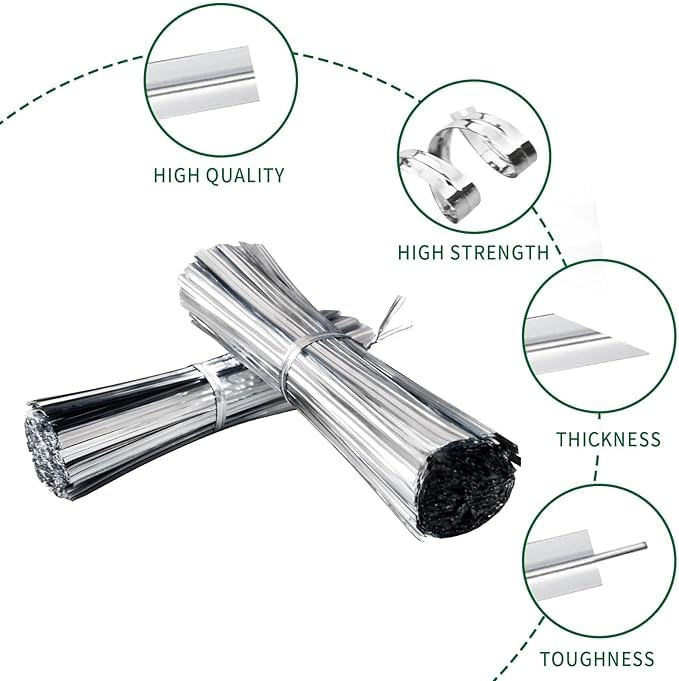 HIGH QUALITY

HIGH STRENGTH

THICKNESS

TOUGHNESS