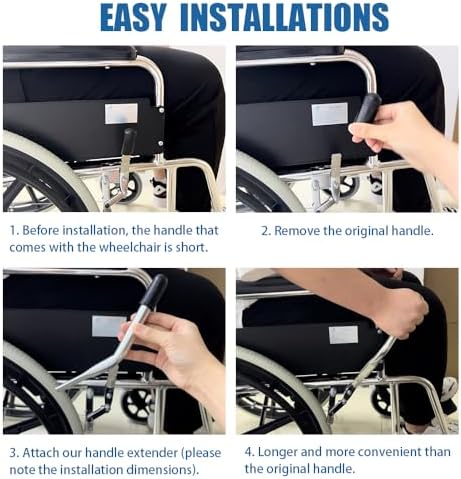 EASY INSTALLATIONS

1. Before installation, the handle that comes with the wheelchair is short.

2. Remove the original handle.

3. Attach our handle extender (please note the installation dimensions).

4. Longer and more convenient than the original handle.