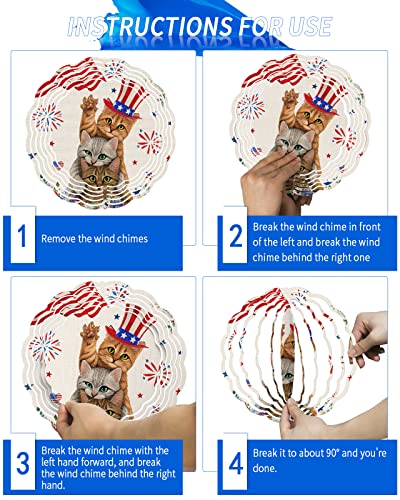 INSTRUCTIONS FOR USE

1 Remove the wind chimes

2 Break the wind chime in front of the left and break the wind chime behind the right one

3 Break the wind chime with the left hand forward, and break the wind chime behind the right hand.

4 Break it to about 90° and you're done.