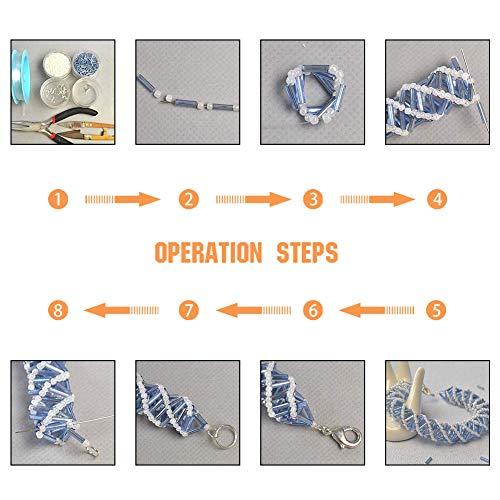 1 2 3 4

OPERATION STEPS

8 7 6 5