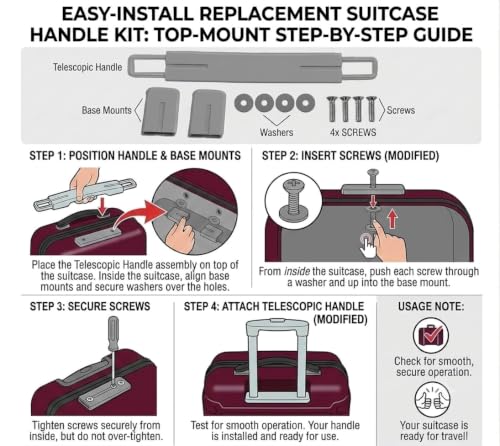 EASY-INSTALL REPLACEMENT SUITCASE HANDLE KIT: TOP-MOUNT STEP-BY-STEP GUIDE

Telescopic Handle

Base Mounts

Washers

4x SCREWS

Screws

STEP 1: POSITION HANDLE & BASE MOUNTS

Place the Telescopic Handle assembly on top of the suitcase. Inside the suitcase, align base mounts and secure washers over the holes.

STEP 2: INSERT SCREWS (MODIFIED)

From inside the suitcase, push each screw through a washer and up into the base mount.

STEP 3: SECURE SCREWS

Tighten screws securely from inside, but do not over-tighten.

STEP 4: ATTACH TELESCOPIC HANDLE (MODIFIED)

Test for smooth operation. Your handle is installed and ready for use.

USAGE NOTE:

Check for smooth, secure operation.

Your suitcase is ready for travel!