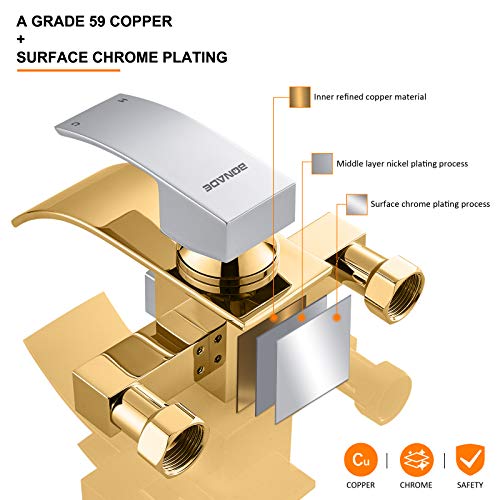 A GRADE 59 COPPER
+
SURFACE CHROME PLATING

Inner refined copper material

Middle layer nickel plating process

Surface chrome plating process

H

C

BONADE

Cu
COPPER

CHROME

SAFETY