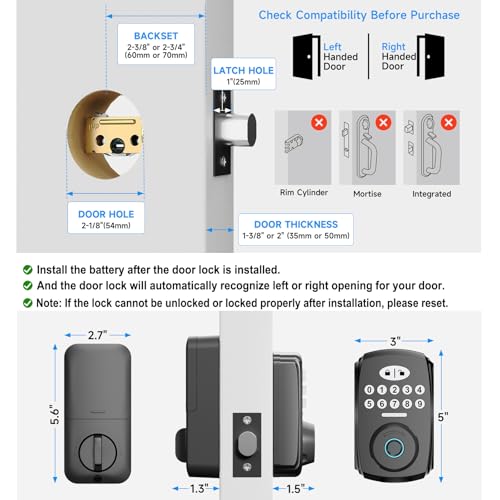 BACKSET
2-3/8" or 2-3/4"
(60mm or 70mm)

LATCH HOLE
1"(25mm)

DOOR HOLE
2-1/8"(54mm)

DOOR THICKNESS
1-3/8" or 2" (35mm or 50mm)

Check Compatibility Before Purchase

Left Handed Door

Right Handed Door

Rim Cylinder

Mortise

Integrated

Install the battery after the door lock is installed.
And the door lock will automatically recognize left or right opening for your door.
Note: If the lock cannot be unlocked or locked properly after installation, please reset.

2.7"

5.6"

1.3"

1.5"

3"

5"

0 1 2 3 4
5 6 7 8 9