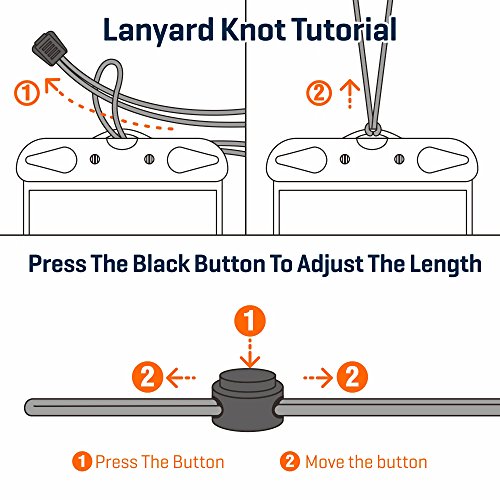 Lanyard Knot Tutorial

1

2

Press The Black Button To Adjust The Length

1

2

2

1 Press The Button

2 Move the button