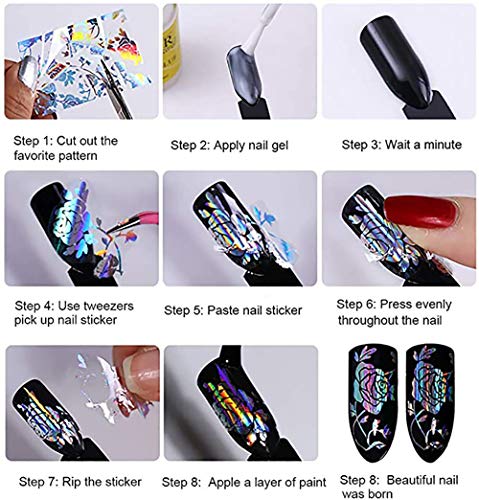 Step 1: Cut out the favorite pattern

Step 2: Apply nail gel

Step 3: Wait a minute

Step 4: Use tweezers pick up nail sticker

Step 5: Paste nail sticker

Step 6: Press evenly throughout the nail

Step 7: Rip the sticker

Step 8: Apple a layer of paint

Step 8: Beautiful nail was born