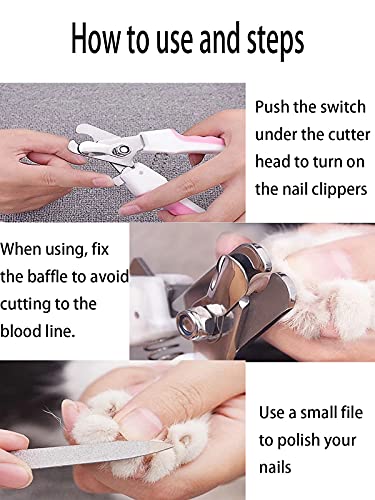 How to use and steps

Push the switch under the cutter head to turn on the nail clippers

When using, fix the baffle to avoid cutting to the blood line.

Use a small file to polish your nails