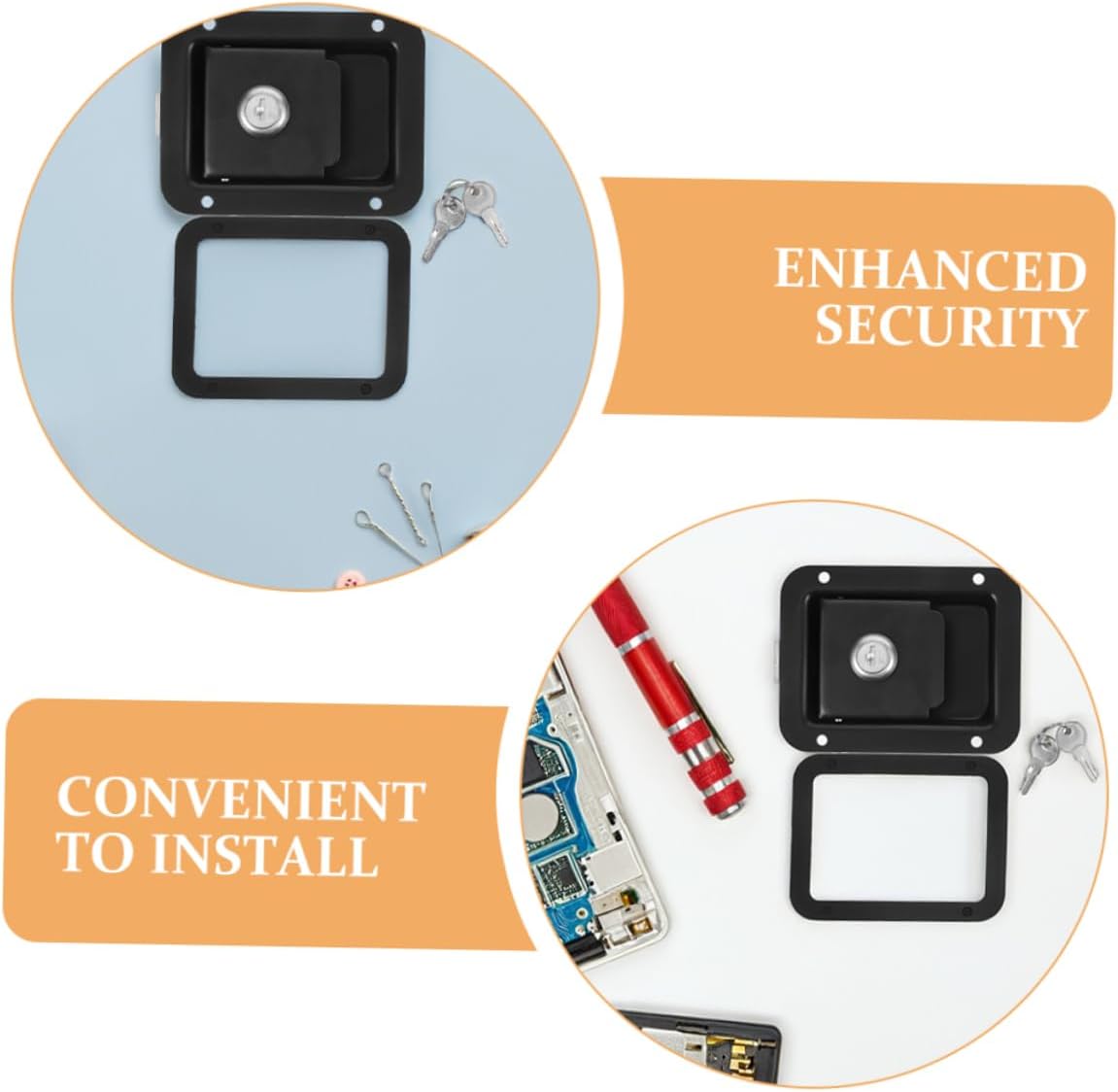 ENHANCED SECURITY

CONVENIENT TO INSTALL