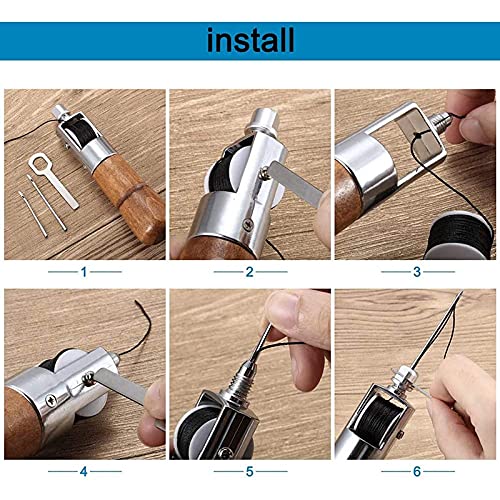 install

1

2

3

4

5

6