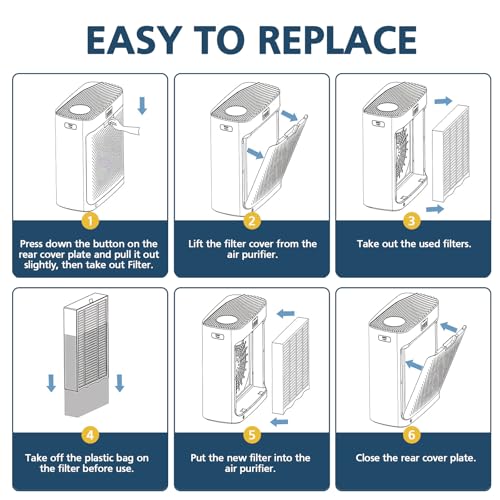 EASY TO REPLACE

1
Press down the button on the rear cover plate and pull it out slightly, then take out Filter.

2
Lift the filter cover from the air purifier.

3
Take out the used filters.

4
Take off the plastic bag on the filter before use.

5
Put the new filter into the air purifier.

6
Close the rear cover plate.