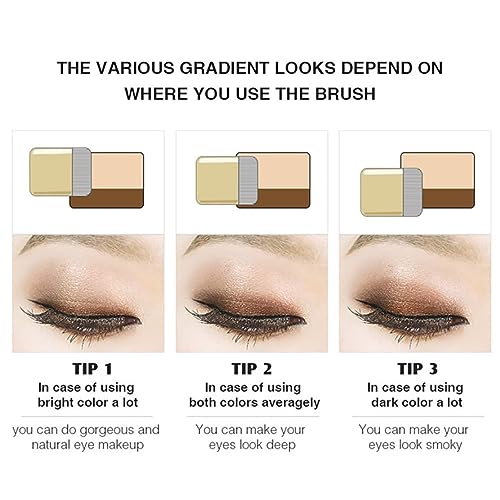 THE VARIOUS GRADIENT LOOKS DEPEND ON WHERE YOU USE THE BRUSH

TIP 1
In case of using bright color a lot

you can do gorgeous and natural eye makeup

TIP 2
In case of using both colors averagely

You can make your eyes look deep

TIP 3
In case of using dark color a lot

You can make your eyes look smoky