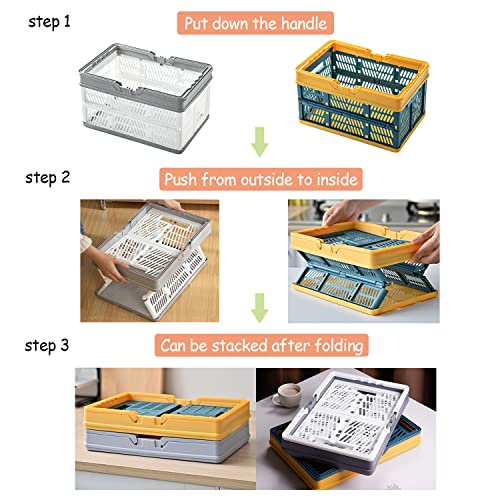 step 1

Put down the handle

step 2

Push from outside to inside

step 3

Can be stacked after folding