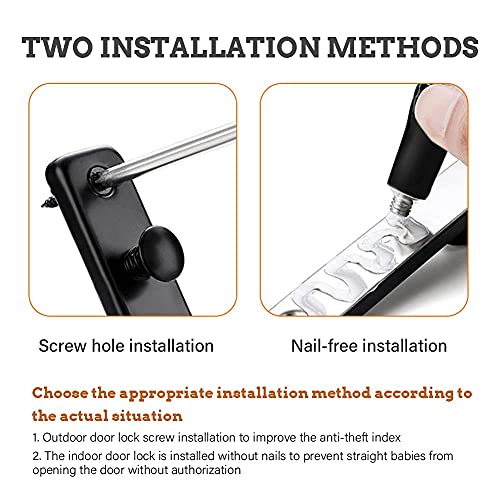 TWO INSTALLATION METHODS

Screw hole installation

Nail-free installation

Choose the appropriate installation method according to the actual situation

1. Outdoor door lock screw installation to improve the anti-theft index

2. The indoor door lock is installed without nails to prevent straight babies from opening the door without authorization