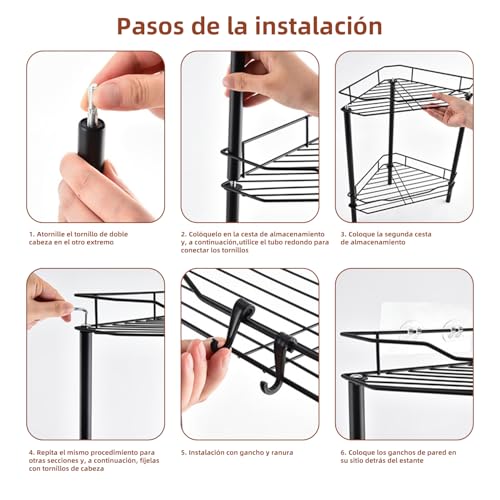 Pasos de la instalación

1. Atornille el tornillo de doble cabeza en el otro extremo

2. Colóquelo en la cesta de almacenamiento y, a continuación,utilice el tubo redondo para conectar los tornillos

3. Coloque la segunda cesta de almacenamiento

4. Repita el mismo procedimiento para otras secciones y, a continuación, fíjelas con tornillos de cabeza

5. Instalación con gancho y ranura

6. Coloque los ganchos de pared en su sitio detrás del estante