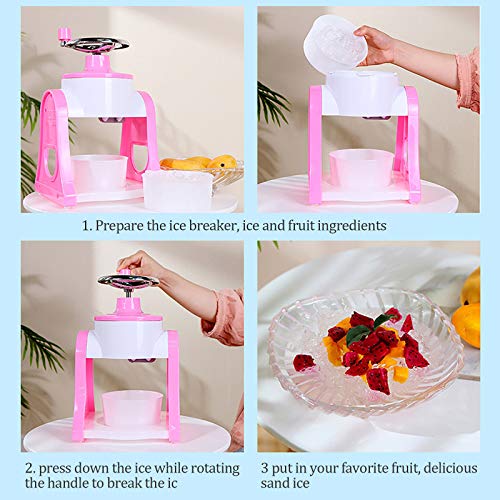 1. Prepare the ice breaker, ice and fruit ingredients

2. press down the ice while rotating the handle to break the ic

3 put in your favorite fruit, delicious sand ice