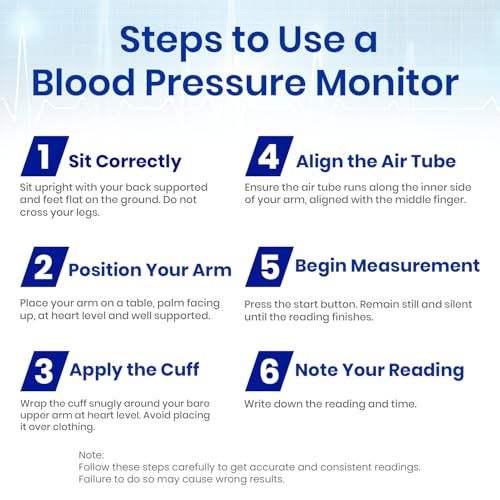 Steps to Use a Blood Pressure Monitor

1 Sit Correctly

Sit upright with your back supported and feet flat on the ground. Do not cross your legs.

2 Position Your Arm

Place your arm on a table, palm facing up, at heart level and well supported.

3 Apply the Cuff

Wrap the cuff snugly around your bare upper arm at heart level. Avoid placing it over clothing.

4 Align the Air Tube

Ensure the air tube runs along the inner side of your arm, aligned with the middle finger.

5 Begin Measurement

Press the start button. Remain still and silent until the reading finishes.

6 Note Your Reading

Write down the reading and time.

Note:
Follow these steps carefully to get accurate and consistent readings.
Failure to do so may cause wrong results.