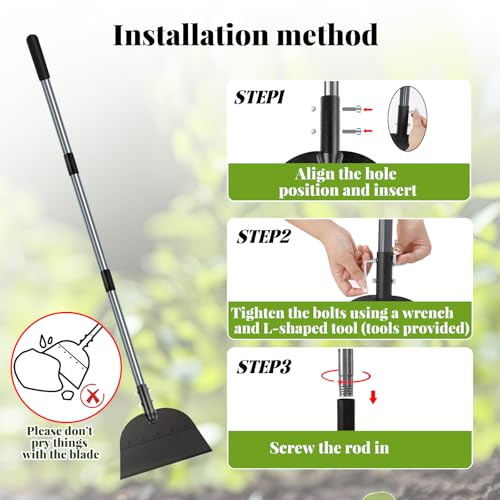 Installation method

STEP1

Align the hole position and insert

STEP2

Tighten the bolts using a wrench and L-shaped tool (tools provided)

STEP3

Screw the rod in

Please don't pry things with the blade