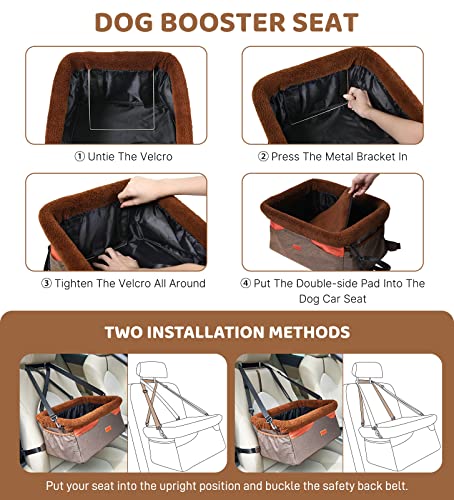 DOG BOOSTER SEAT

① Untie The Velcro

② Press The Metal Bracket In

③ Tighten The Velcro All Around

④ Put The Double-side Pad Into The Dog Car Seat

TWO INSTALLATION METHODS

Put your seat into the upright position and buckle the safety back belt.