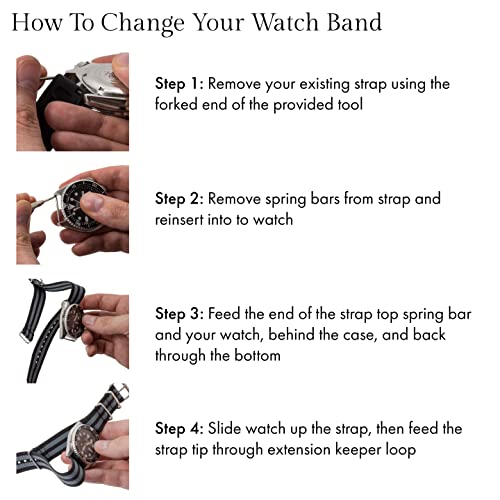 How To Change Your Watch Band

Step 1: Remove your existing strap using the forked end of the provided tool

Step 2: Remove spring bars from strap and reinsert into to watch

Step 3: Feed the end of the strap top spring bar and your watch, behind the case, and back through the bottom

Step 4: Slide watch up the strap, then feed the strap tip through extension keeper loop