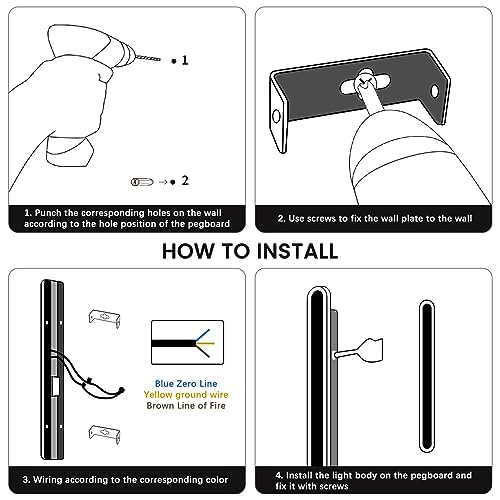 1

2

1. Punch the corresponding holes on the wall according to the hole position of the pegboard

2. Use screws to fix the wall plate to the wall

HOW TO INSTALL

Blue Zero Line
Yellow ground wire
Brown Line of Fire

3. Wiring according to the corresponding color

4. Install the light body on the pegboard and fix it with screws