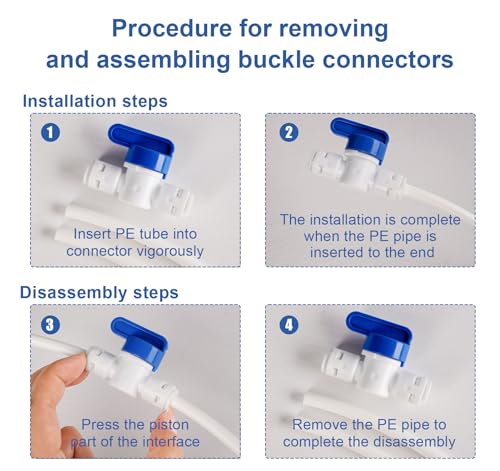 Procedure for removing and assembling buckle connectors

Installation steps

1
Insert PE tube into connector vigorously

2
The installation is complete when the PE pipe is inserted to the end

Disassembly steps

3
Press the piston part of the interface

4
Remove the PE pipe to complete the disassembly