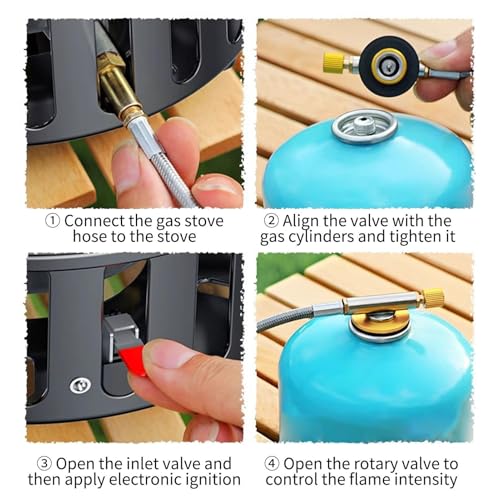 ① Connect the gas stove hose to the stove

② Align the valve with the gas cylinders and tighten it

③ Open the inlet valve and then apply electronic ignition

④ Open the rotary valve to control the flame intensity