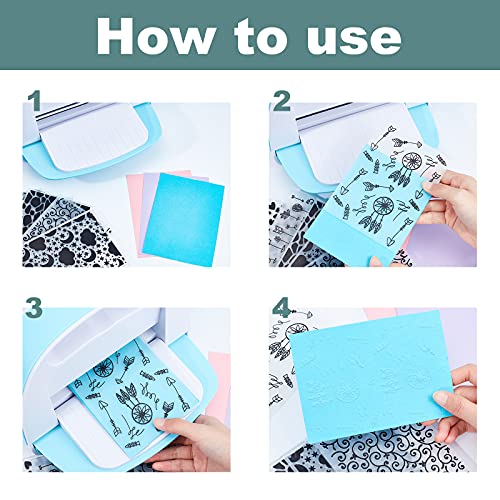 How to use

1

2

3

4