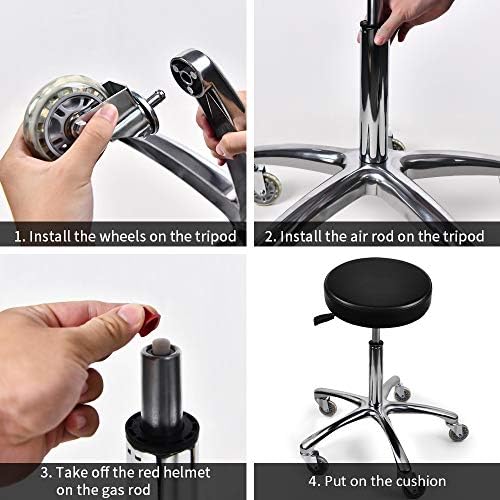 1. Install the wheels on the tripod

2. Install the air rod on the tripod

3. Take off the red helmet on the gas rod

4. Put on the cushion