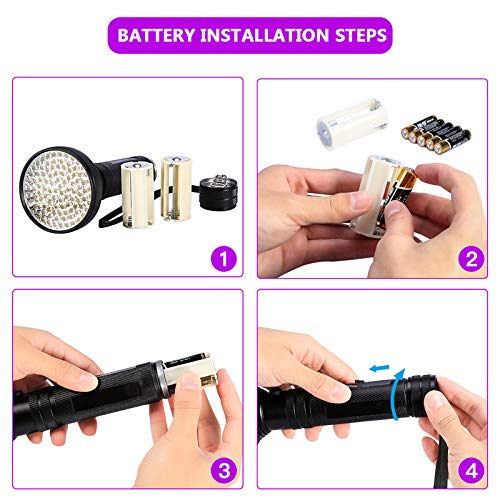 BATTERY INSTALLATION STEPS

1

2

3

4